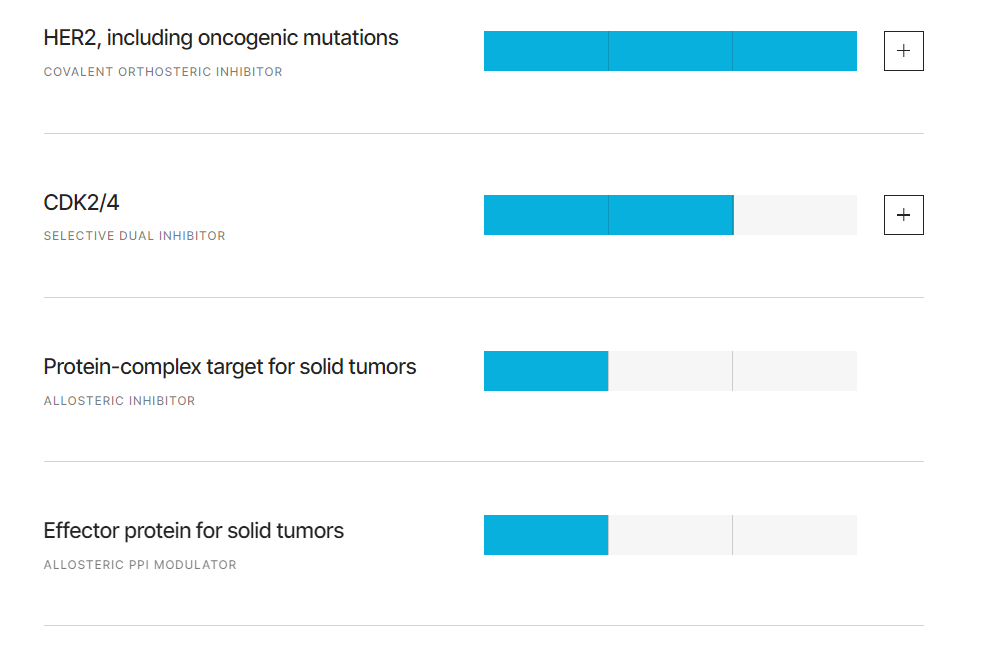 HER2, including oncogenic mutations
COVALENT ORTHOSTERIC INHIBITOR

+

CDK2/4
SELECTIVE DUAL INHIBITOR

+

Protein-complex target for solid tumors
ALLOSTERIC INHIBITOR

Effector protein for solid tumors
ALLOSTERIC PPI MODULATOR