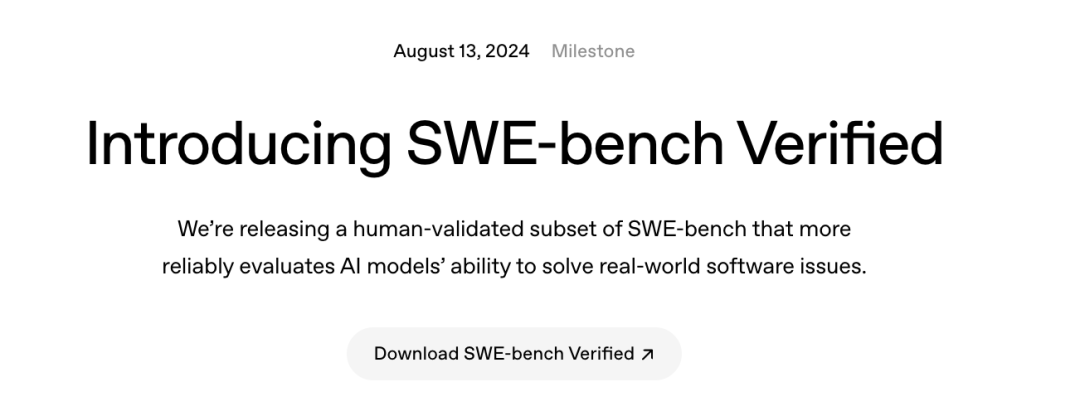 August 13, 2024 Milestone

Introducing SWE-bench Verified

We're releasing a human-validated subset of SWE-bench that more reliably evaluates AI models' ability to solve real-world software issues.

Download SWE-bench Verified ↗