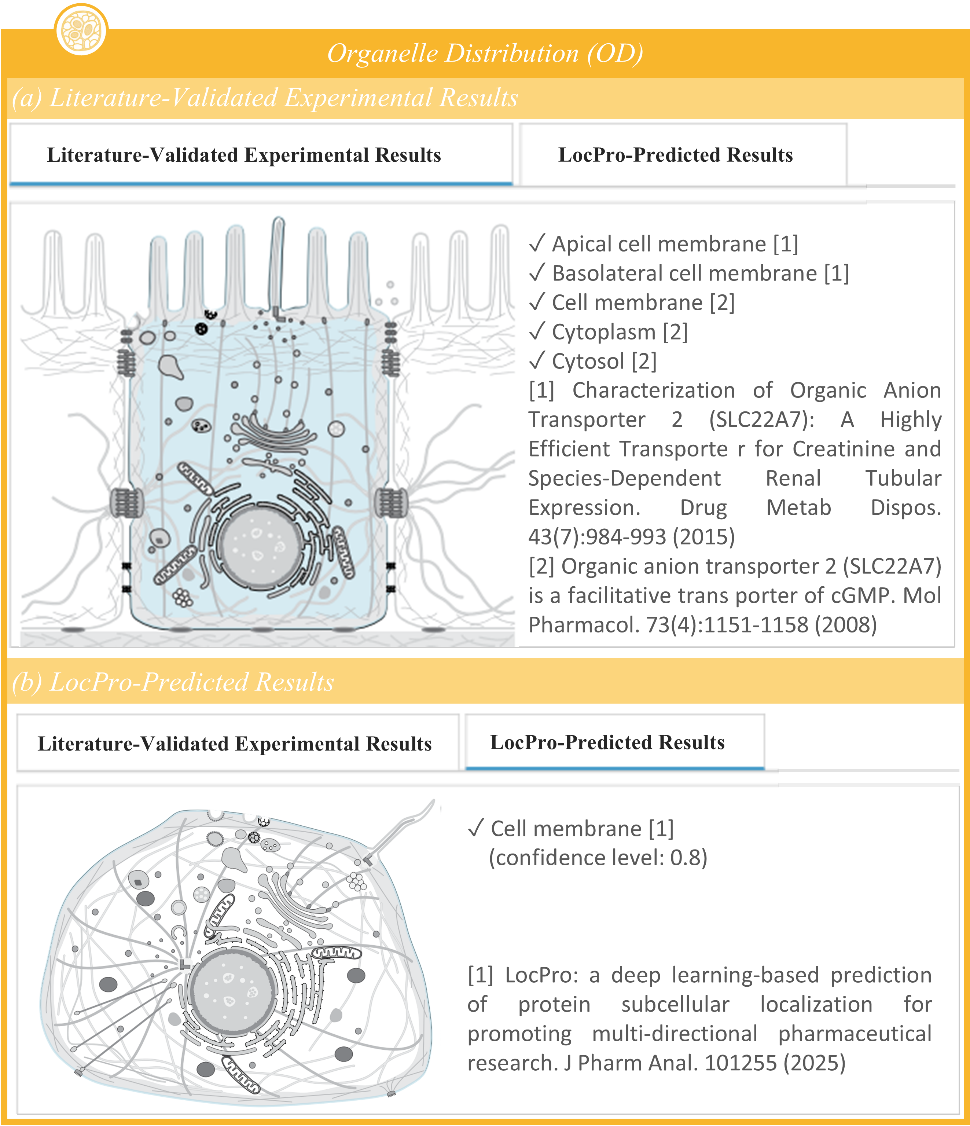 Organelle Distribution (OD)

(a) Literature-Validated Experimental Results

Literature-Validated Experimental Results

LocPro-Predicted Results

✓ Apical cell membrane [1]
✓ Basolateral cell membrane [1]
✓ Cell membrane [2]
✓ Cytoplasm [2]
✓ Cytosol [2]
[1] Characterization of Organic Anion Transporter 2 (SLC22A7): A Highly Efficient Transporte r for Creatinine and Species-Dependent Renal Tubular Expression. Drug Metab Dispos. 43(7):984-993 (2015)
[2] Organic anion transporter 2 (SLC22A7) is a facilitative trans porter of cGMP. Mol Pharmacol. 73(4):1151-1158 (2008)

(b) LocPro-Predicted Results

Literature-Validated Experimental Results

LocPro-Predicted Results

✓ Cell membrane [1]
(confidence level: 0.8)

[1] LocPro: a deep learning-based prediction of protein subcellular localization for promoting multi-directional pharmaceutical research. J Pharm Anal. 101255 (2025)