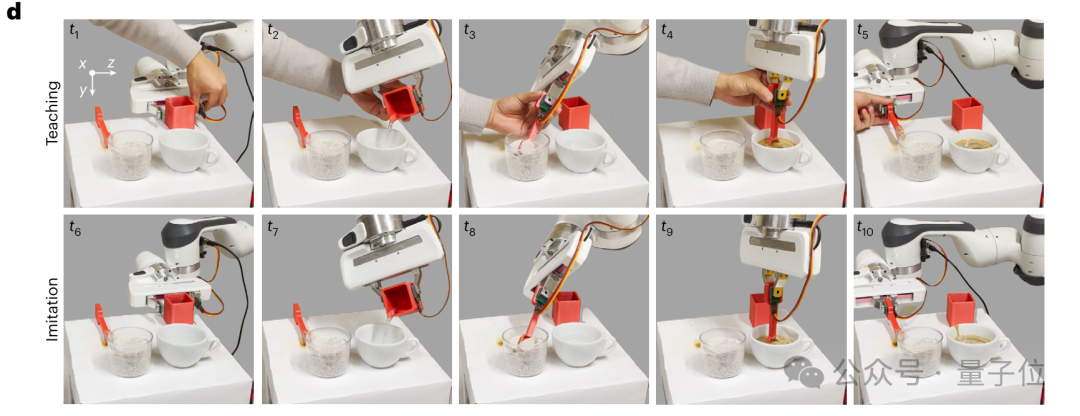 d

Teaching

$t_1$ $x$ $z$ $y$

$t_2$

$t_3$

$t_4$

$t_5$

Imitation

$t_6$

$t_7$

$t_8$

$t_9$

$t_{10}$

公众号 · 量子位