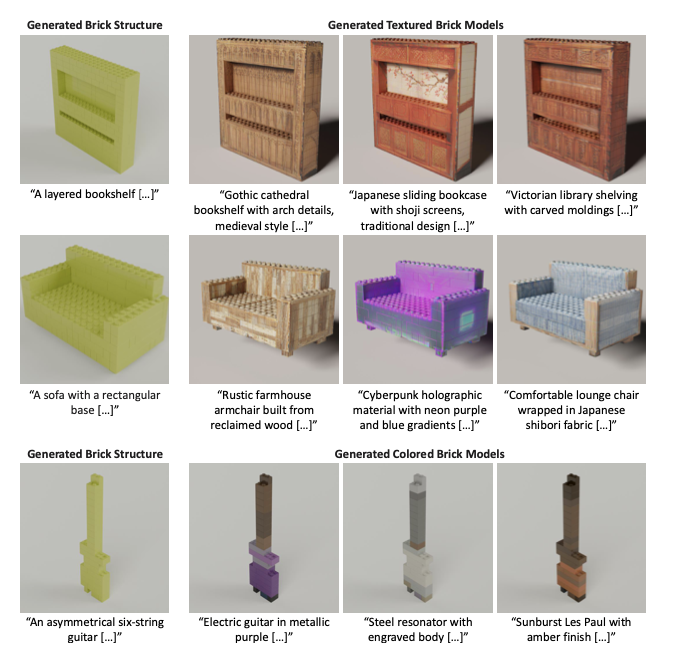 Generated Brick Structure

Generated Textured Brick Models

“A layered bookshelf […]”

“Gothic cathedral bookshelf with arch details, medieval style […]”

“Japanese sliding bookcase with shoji screens, traditional design […]”

“Victorian library shelving with carved moldings […]”

“A sofa with a rectangular base […]”

“Rustic farmhouse armchair built from reclaimed wood […]”

“Cyberpunk holographic material with neon purple and blue gradients […]”

“Comfortable lounge chair wrapped in Japanese shibori fabric […]”

Generated Brick Structure

Generated Colored Brick Models

“An asymmetrical six-string guitar […]”

“Electric guitar in metallic purple […]”

“Steel resonator with engraved body […]”

“Sunburst Les Paul with amber finish […]”