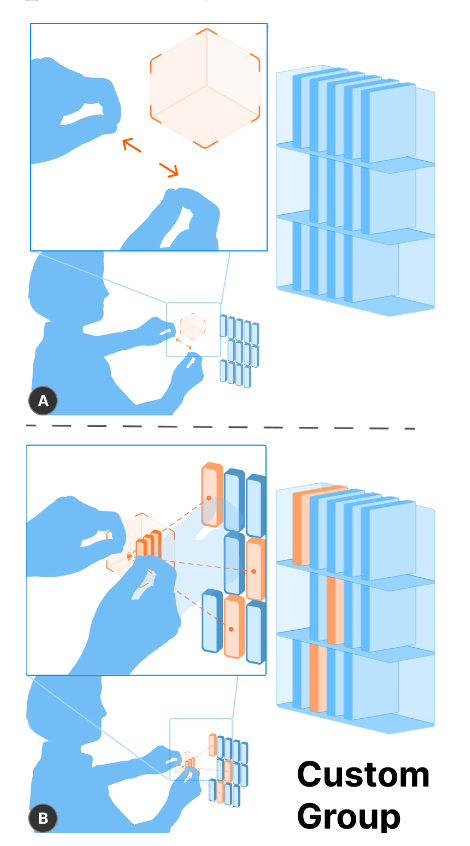 A

B

Custom Group