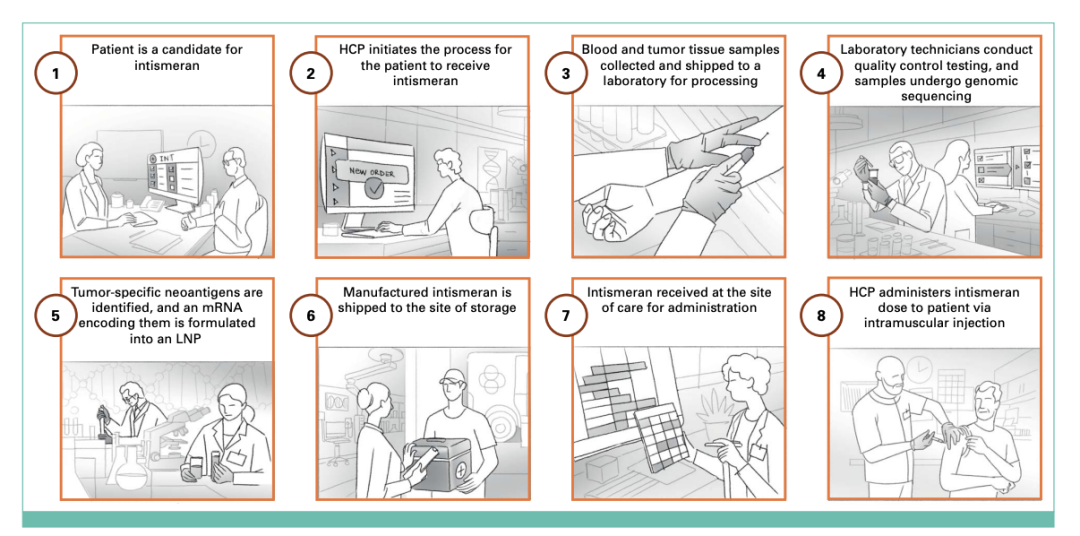 1
Patient is a candidate for intismeran

INT

2
HCP initiates the process for the patient to receive intismeran

NEW ORDER

3
Blood and tumor tissue samples collected and shipped to a laboratory for processing

4
Laboratory technicians conduct quality control testing, and samples undergo genomic sequencing

5
Tumor-specific neoantigens are identified, and an mRNA encoding them is formulated into an LNP

6
Manufactured intismeran is shipped to the site of storage

7
Intismeran received at the site of care for administration

8
HCP administers intismeran dose to patient via intramuscular injection