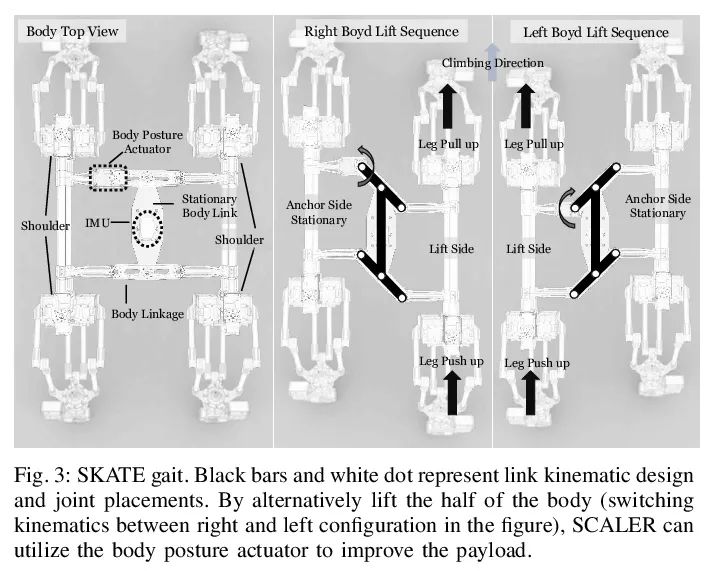 Body Top View

Body Posture Actuator

Stationary Body Link

IMU

Shoulder

Shoulder

Body Linkage

Right Boyd Lift Sequence

Climbing Direction

Leg Pull up

Anchor Side Stationary

Lift Side

Leg Push up

Left Boyd Lift Sequence

Leg Pull up

Anchor Side Stationary

Lift Side

Leg Push up

Fig. 3: SKATE gait. Black bars and white dot represent link kinematic design and joint placements. By alternatively lift the half of the body (switching kinematics between right and left configuration in the figure), SCALER can utilize the body posture actuator to improve the payload.