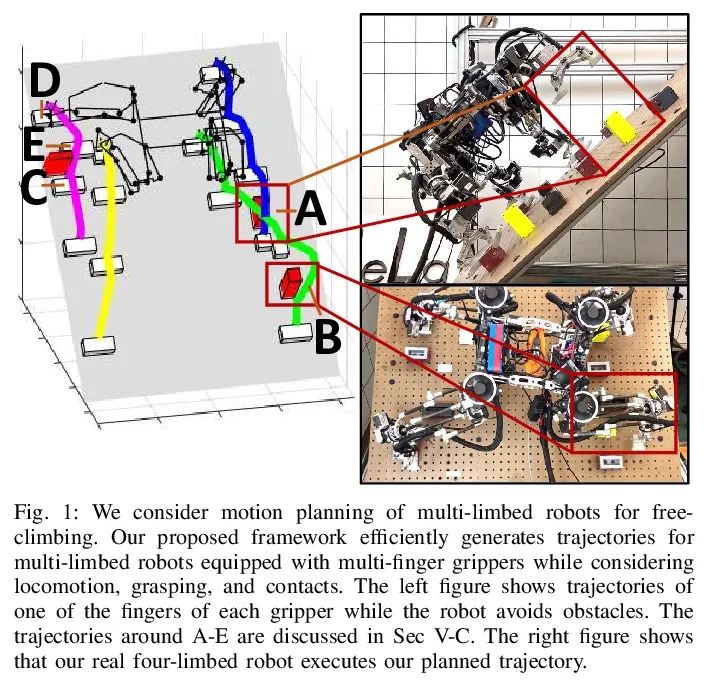 D
E
C
A
B

Fig. 1: We consider motion planning of multi-limbed robots for free-climbing. Our proposed framework efficiently generates trajectories for multi-limbed robots equipped with multi-finger grippers while considering locomotion, grasping, and contacts. The left figure shows trajectories of one of the fingers of each gripper while the robot avoids obstacles. The trajectories around A-E are discussed in Sec V-C. The right figure shows that our real four-limbed robot executes our planned trajectory.