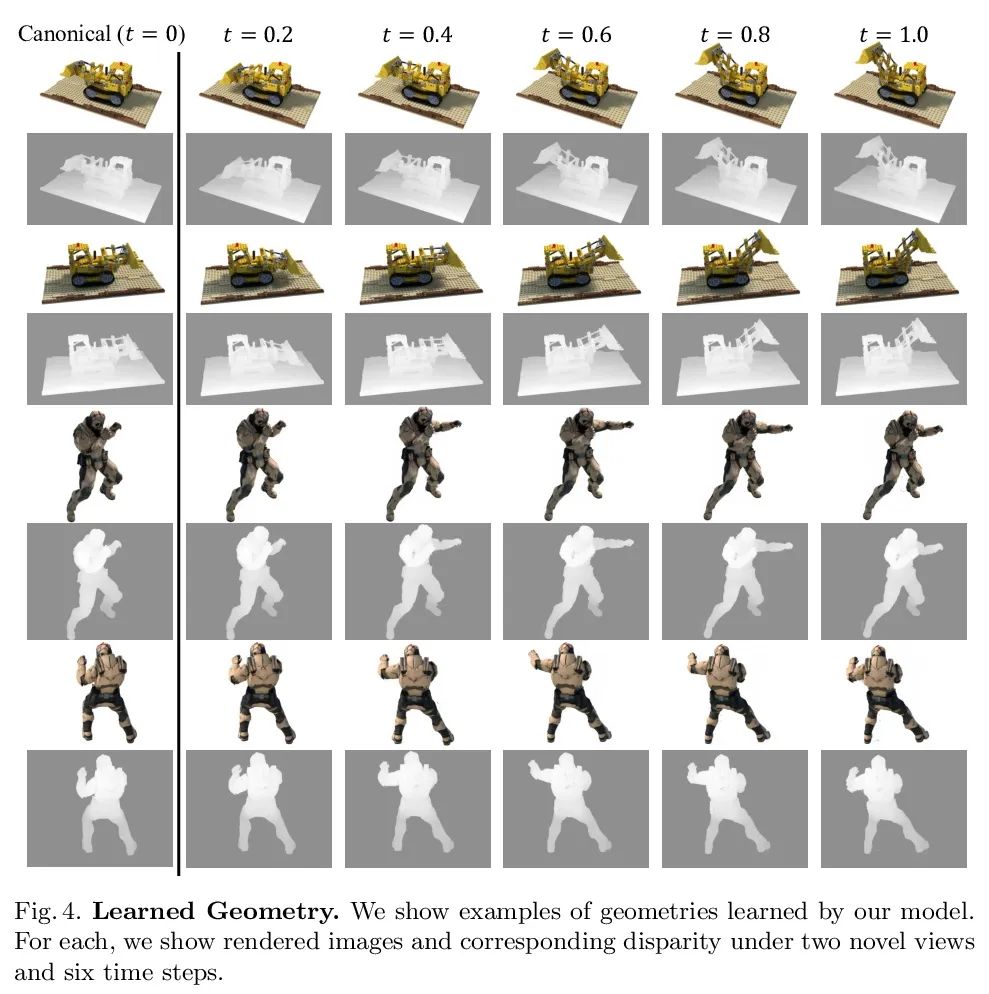 Canonical ($t = 0$) $t = 0.2$ $t = 0.4$ $t = 0.6$ $t = 0.8$ $t = 1.0$

Fig. 4. **Learned Geometry.** We show examples of geometries learned by our model. For each, we show rendered images and corresponding disparity under two novel views and six time steps.