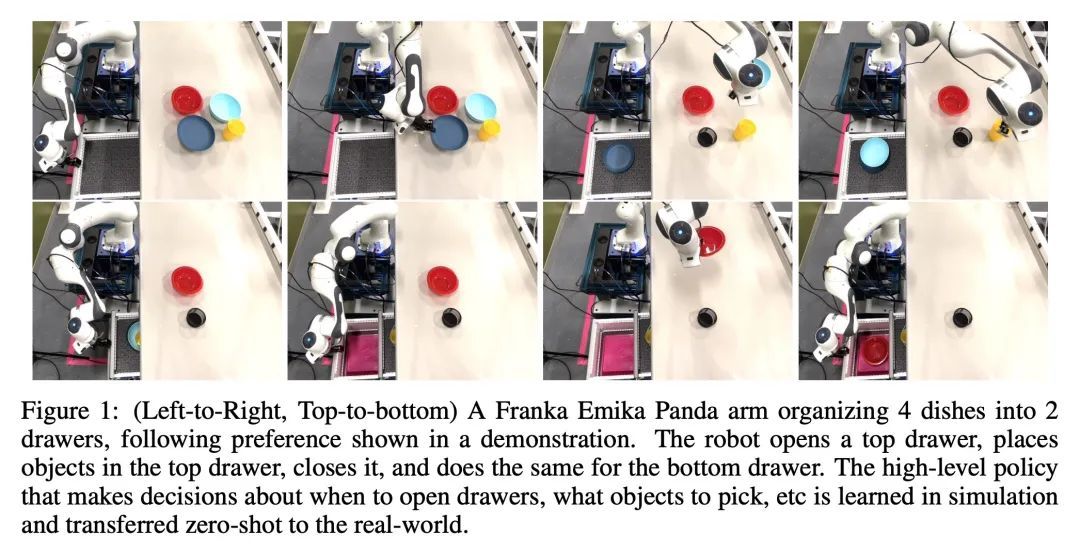 Figure 1: (Left-to-Right, Top-to-bottom) A Franka Emika Panda arm organizing 4 dishes into 2 drawers, following preference shown in a demonstration. The robot opens a top drawer, places objects in the top drawer, closes it, and does the same for the bottom drawer. The high-level policy that makes decisions about when to open drawers, what objects to pick, etc is learned in simulation and transferred zero-shot to the real-world.