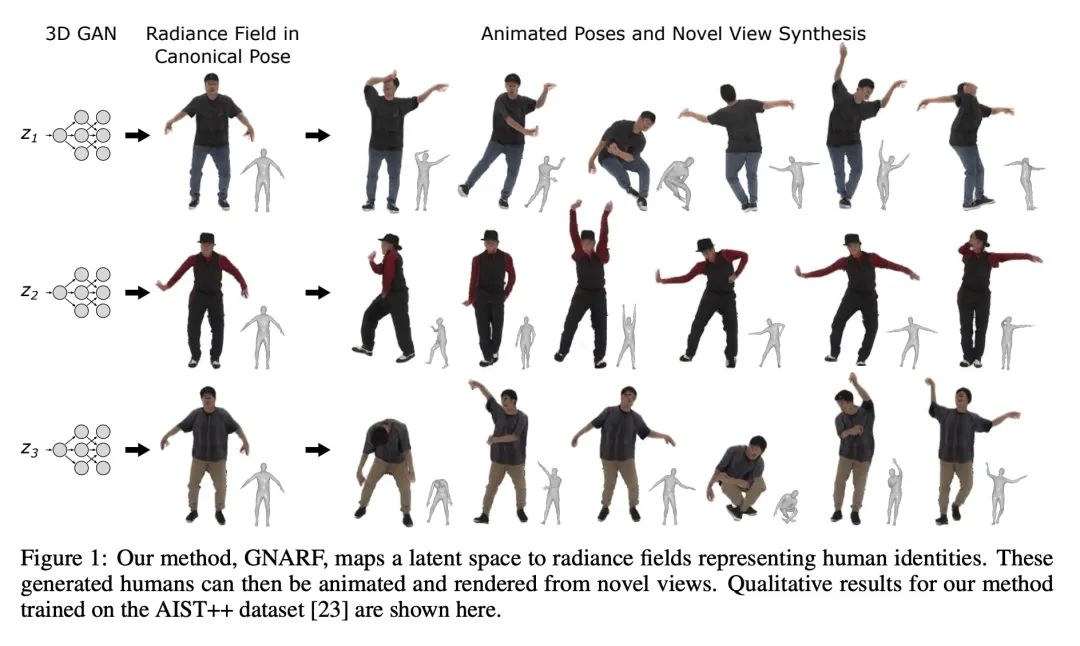 3D GAN

Radiance Field in Canonical Pose

Animated Poses and Novel View Synthesis

$z_1$

$z_2$

$z_3$

Figure 1: Our method, GNARF, maps a latent space to radiance fields representing human identities. These generated humans can then be animated and rendered from novel views. Qualitative results for our method trained on the AIST++ dataset [23] are shown here.