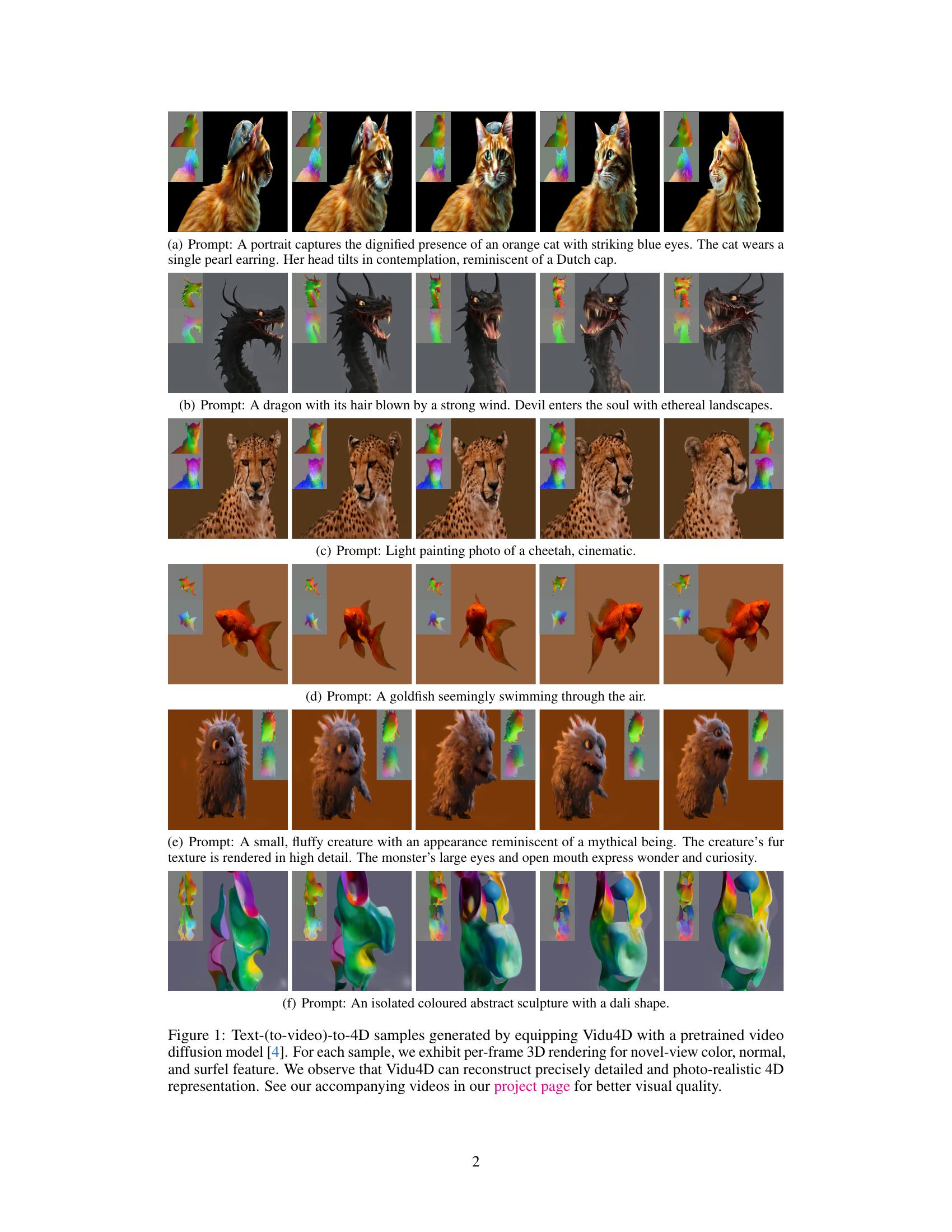 (a) Prompt: A portrait captures the dignified presence of an orange cat with striking blue eyes. The cat wears a single pearl earring. Her head tilts in contemplation, reminiscent of a Dutch cap.

(b) Prompt: A dragon with its hair blown by a strong wind. Devil enters the soul with ethereal landscapes.

(c) Prompt: Light painting photo of a cheetah, cinematic.

(d) Prompt: A goldfish seemingly swimming through the air.

(e) Prompt: A small, fluffy creature with an appearance reminiscent of a mythical being. The creature's fur texture is rendered in high detail. The monster's large eyes and open mouth express wonder and curiosity.

(f) Prompt: An isolated coloured abstract sculpture with a dali shape.

Figure 1: Text-(to-video)-to-4D samples generated by equipping Vidu4D with a pretrained video diffusion model [4]. For each sample, we exhibit per-frame 3D rendering for novel-view color, normal, and surfel feature. We observe that Vidu4D can reconstruct precisely detailed and photo-realistic 4D representation. See our accompanying videos in our project page for better visual quality.

2