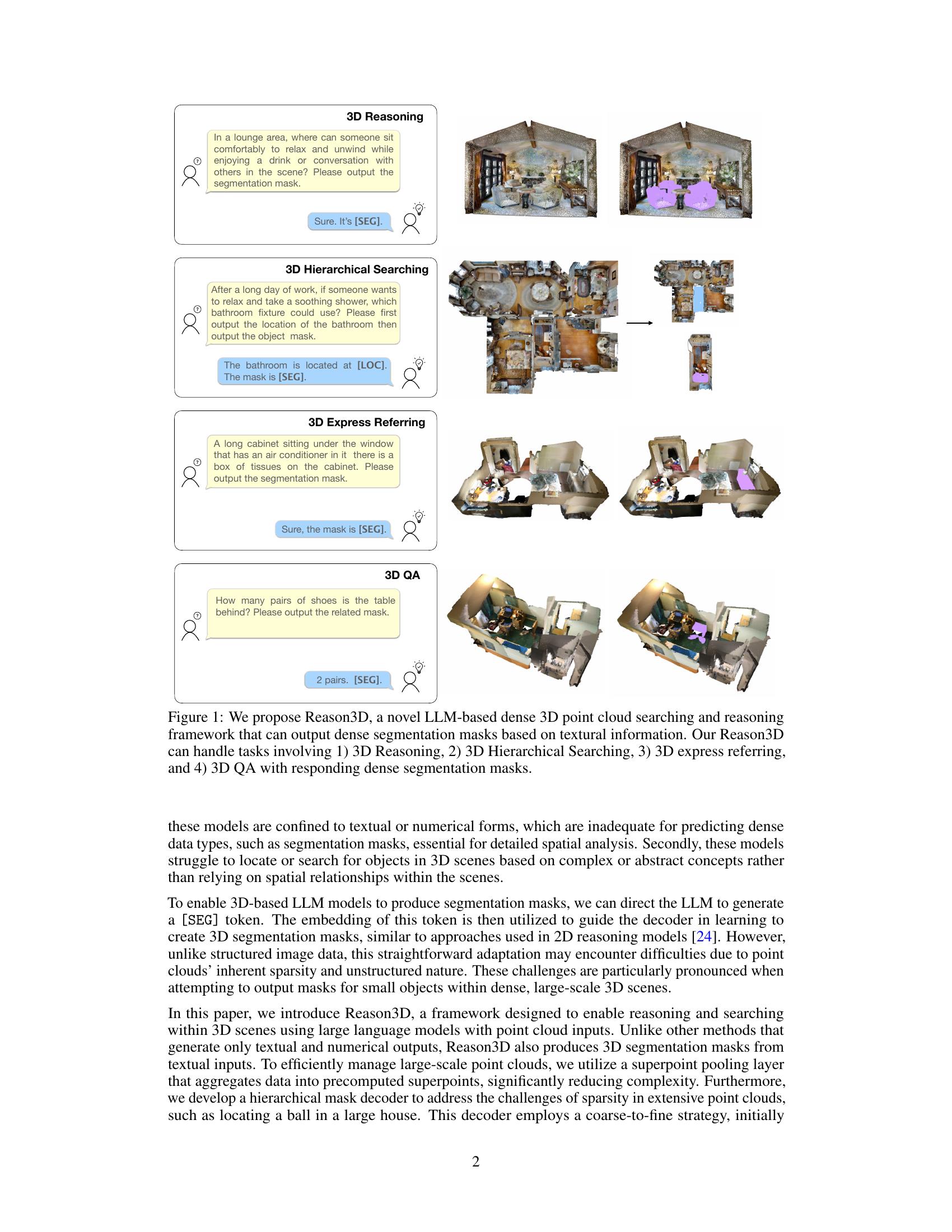 3D Reasoning

In a lounge area, where can someone sit comfortably to relax and unwind while enjoying a drink or conversation with others in the scene? Please output the segmentation mask.

Sure. It's [SEG].

3D Hierarchical Searching

After a long day of work, if someone wants to relax and take a soothing shower, which bathroom fixture could use? Please first output the location of the bathroom then output the object mask.

The bathroom is located at [LOC]. The mask is [SEG].

3D Express Referring

A long cabinet sitting under the window that has an air conditioner in it there is a box of tissues on the cabinet. Please output the segmentation mask.

Sure, the mask is [SEG].

3D QA

How many pairs of shoes is the table behind? Please output the related mask.

2 pairs. [SEG].

Figure 1: We propose Reason3D, a novel LLM-based dense 3D point cloud searching and reasoning framework that can output dense segmentation masks based on textural information. Our Reason3D can handle tasks involving 1) 3D Reasoning, 2) 3D Hierarchical Searching, 3) 3D express referring, and 4) 3D QA with responding dense segmentation masks.

these models are confined to textual or numerical forms, which are inadequate for predicting dense data types, such as segmentation masks, essential for detailed spatial analysis. Secondly, these models struggle to locate or search for objects in 3D scenes based on complex or abstract concepts rather than relying on spatial relationships within the scenes.

To enable 3D-based LLM models to produce segmentation masks, we can direct the LLM to generate a [SEG] token. The embedding of this token is then utilized to guide the decoder in learning to create 3D segmentation masks, similar to approaches used in 2D reasoning models [24]. However, unlike structured image data, this straightforward adaptation may encounter difficulties due to point clouds' inherent sparsity and unstructured nature. These challenges are particularly pronounced when attempting to output masks for small objects within dense, large-scale 3D scenes.

In this paper, we introduce Reason3D, a framework designed to enable reasoning and searching within 3D scenes using large language models with point cloud inputs. Unlike other methods that generate only textual and numerical outputs, Reason3D also produces 3D segmentation masks from textual inputs. To efficiently manage large-scale point clouds, we utilize a superpoint pooling layer that aggregates data into precomputed superpoints, significantly reducing complexity. Furthermore, we develop a hierarchical mask decoder to address the challenges of sparsity in extensive point clouds, such as locating a ball in a large house. This decoder employs a coarse-to-fine strategy, initially

2