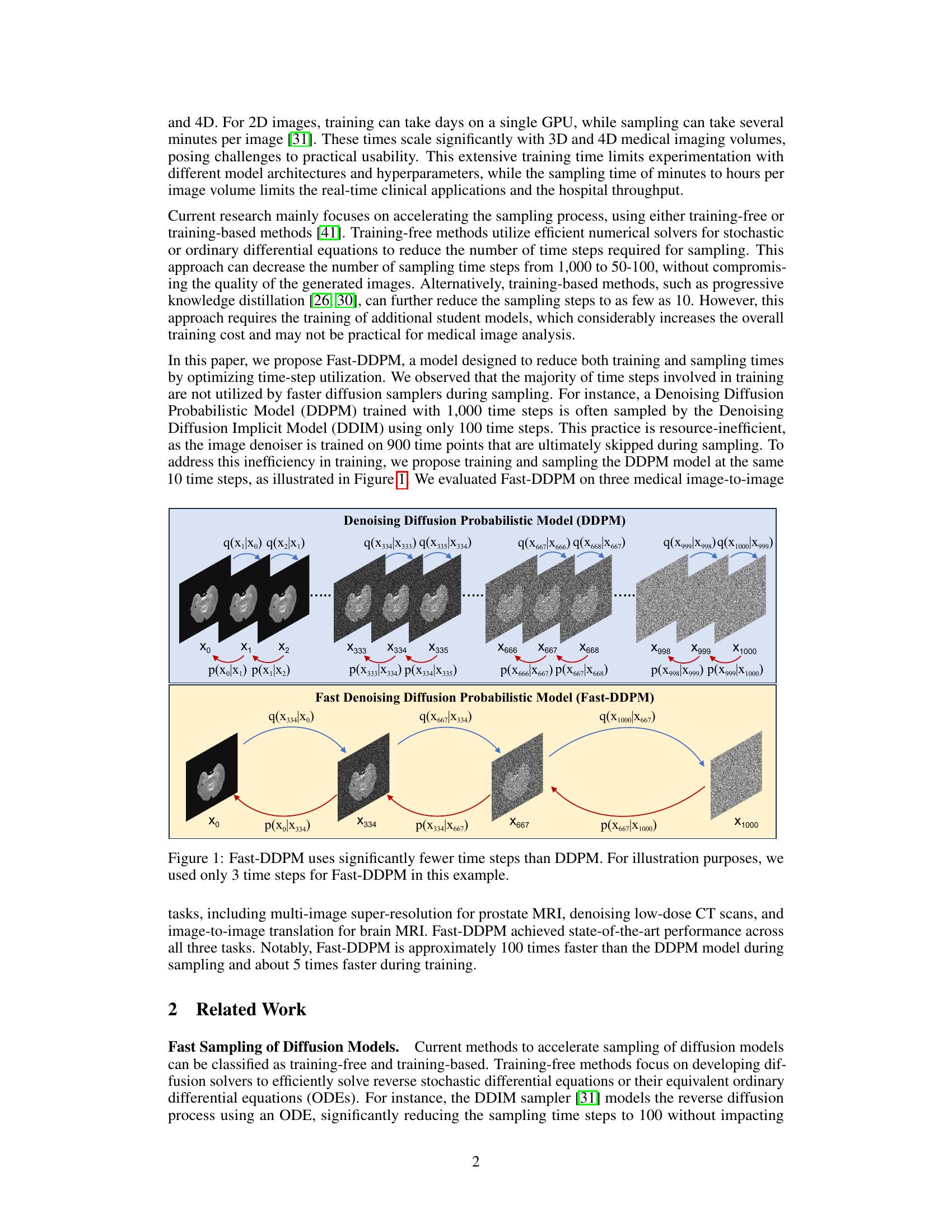 and 4D. For 2D images, training can take days on a single GPU, while sampling can take several minutes per image [31]. These times scale significantly with 3D and 4D medical imaging volumes, posing challenges to practical usability. This extensive training time limits experimentation with different model architectures and hyperparameters, while the sampling time of minutes to hours per image volume limits the real-time clinical applications and the hospital throughput.

Current research mainly focuses on accelerating the sampling process, using either training-free or training-based methods [41]. Training-free methods utilize efficient numerical solvers for stochastic or ordinary differential equations to reduce the number of time steps required for sampling. This approach can decrease the number of sampling time steps from 1,000 to 50-100, without compromising the quality of the generated images. Alternatively, training-based methods, such as progressive knowledge distillation [26, 30], can further reduce the sampling steps to as few as 10. However, this approach requires the training of additional student models, which considerably increases the overall training cost and may not be practical for medical image analysis.

In this paper, we propose Fast-DDPM, a model designed to reduce both training and sampling times by optimizing time-step utilization. We observed that the majority of time steps involved in training are not utilized by faster diffusion samplers during sampling. For instance, a Denoising Diffusion Probabilistic Model (DDPM) trained with 1,000 time steps is often sampled by the Denoising Diffusion Implicit Model (DDIM) using only 100 time steps. This practice is resource-inefficient, as the image denoiser is trained on 900 time points that are ultimately skipped during sampling. To address this inefficiency in training, we propose training and sampling the DDPM model at the same 10 time steps, as illustrated in Figure 1. We evaluated Fast-DDPM on three medical image-to-image

Denoising Diffusion Probabilistic Model (DDPM)

$q(x_1|x_0)$ $q(x_2|x_1)$ $q(x_{334}|x_{333})$ $q(x_{335}|x_{334})$ $q(x_{667}|x_{666})$ $q(x_{668}|x_{667})$ $q(x_{999}|x_{998})$ $q(x_{1000}|x_{999})$

$x_0$ $x_1$ $x_2$ $x_{333}$ $x_{334}$ $x_{335}$ $x_{666}$ $x_{667}$ $x_{668}$ $x_{998}$ $x_{999}$ $x_{1000}$

$p(x_0|x_1)$ $p(x_1|x_2)$ $p(x_{333}|x_{334})$ $p(x_{334}|x_{335})$ $p(x_{666}|x_{667})$ $p(x_{667}|x_{668})$ $p(x_{998}|x_{999})$ $p(x_{999}|x_{1000})$

Fast Denoising Diffusion Probabilistic Model (Fast-DDPM)

$q(x_{334}|x_0)$ $q(x_{667}|x_{334})$ $q(x_{1000}|x_{667})$

$x_0$ $p(x_0|x_{334})$ $x_{334}$ $p(x_{334}|x_{667})$ $x_{667}$ $p(x_{667}|x_{1000})$ $x_{1000}$

Figure 1: Fast-DDPM uses significantly fewer time steps than DDPM. For illustration purposes, we used only 3 time steps for Fast-DDPM in this example.

tasks, including multi-image super-resolution for prostate MRI, denoising low-dose CT scans, and image-to-image translation for brain MRI. Fast-DDPM achieved state-of-the-art performance across all three tasks. Notably, Fast-DDPM is approximately 100 times faster than the DDPM model during sampling and about 5 times faster during training.

2 Related Work

Fast Sampling of Diffusion Models. Current methods to accelerate sampling of diffusion models can be classified as training-free and training-based. Training-free methods focus on developing diffusion solvers to efficiently solve reverse stochastic differential equations or their equivalent ordinary differential equations (ODEs). For instance, the DDIM sampler [31] models the reverse diffusion process using an ODE, significantly reducing the sampling time steps to 100 without impacting

2