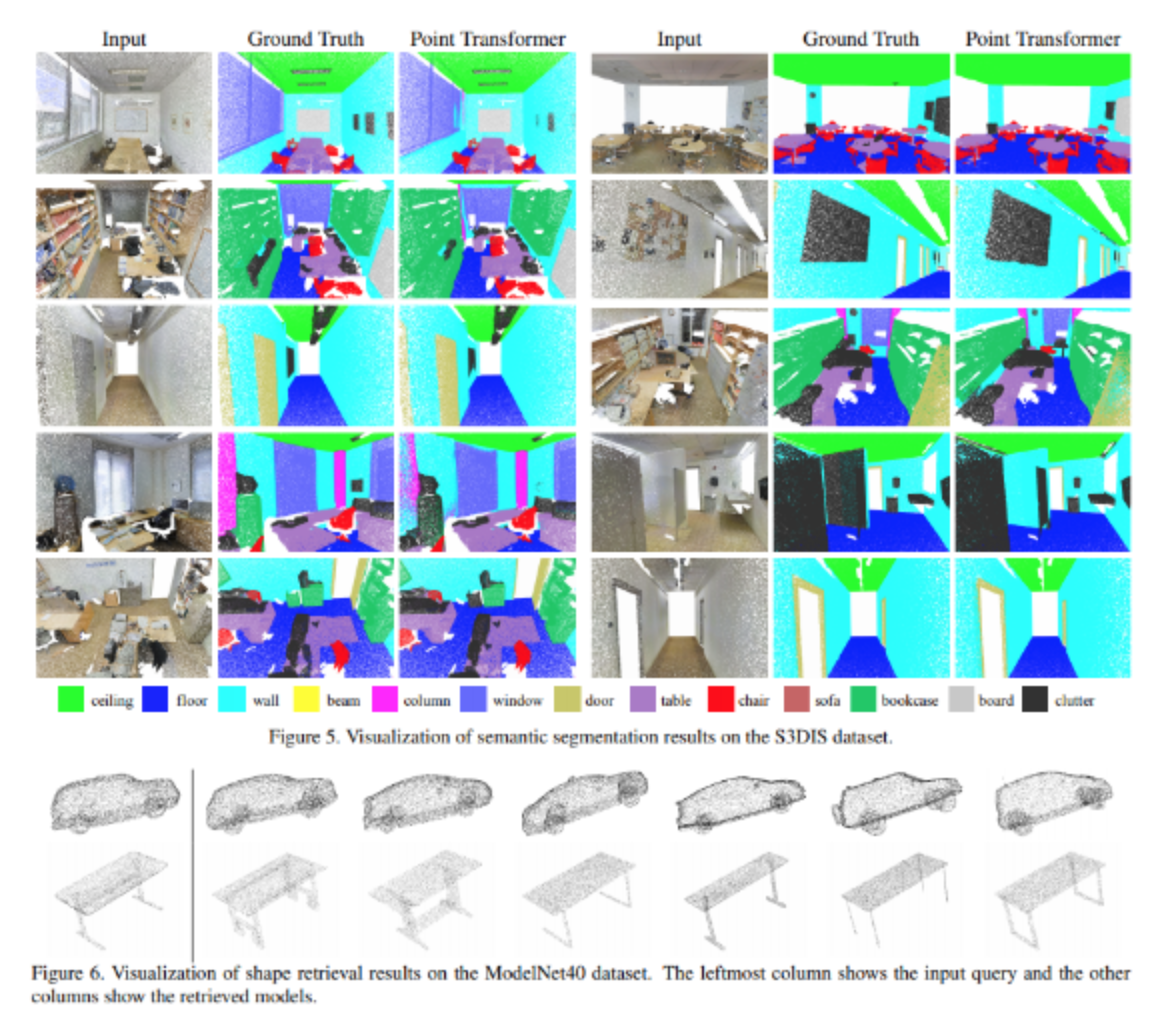 Input Ground Truth Point Transformer Input Ground Truth Point Transformer

ceiling floor wall beam column window door table chair sofa bookcase board clutter

Figure 5. Visualization of semantic segmentation results on the S3DIS dataset.

Figure 6. Visualization of shape retrieval results on the ModelNet40 dataset. The leftmost column shows the input query and the other columns show the retrieved models.