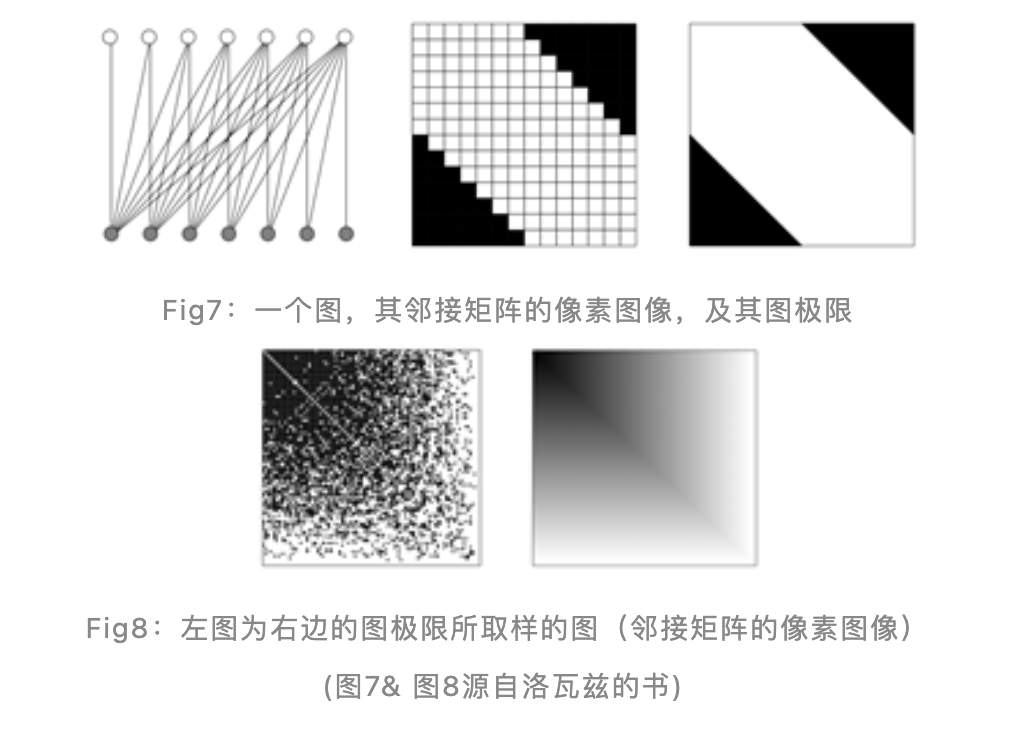 Fig7：一个图，其邻接矩阵的像素图像，及其图极限

Fig8：左图为右边的图极限所取样的图（邻接矩阵的像素图像）

(图7& 图8源自洛瓦兹的书)