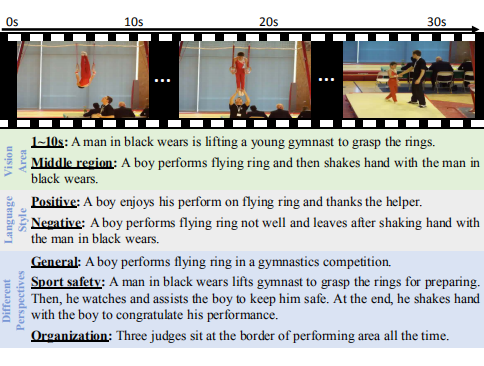 0s 10s 20s 30s

...

...

Vision Area

1~10s: A man in black wears is lifting a young gymnast to grasp the rings.

Middle region: A boy performs flying ring and then shakes hand with the man in black wears.

Language Style

Positive: A boy enjoys his perform on flying ring and thanks the helper.

Negative: A boy performs flying ring not well and leaves after shaking hand with the man in black wears.

Different Perspectives

General: A boy performs flying ring in a gymnastics competition.

Sport safety: A man in black wears lifts gymnast to grasp the rings for preparing. Then, he watches and assists the boy to keep him safe. At the end, he shakes hand with the boy to congratulate his performance.

Organization: Three judges sit at the border of performing area all the time.