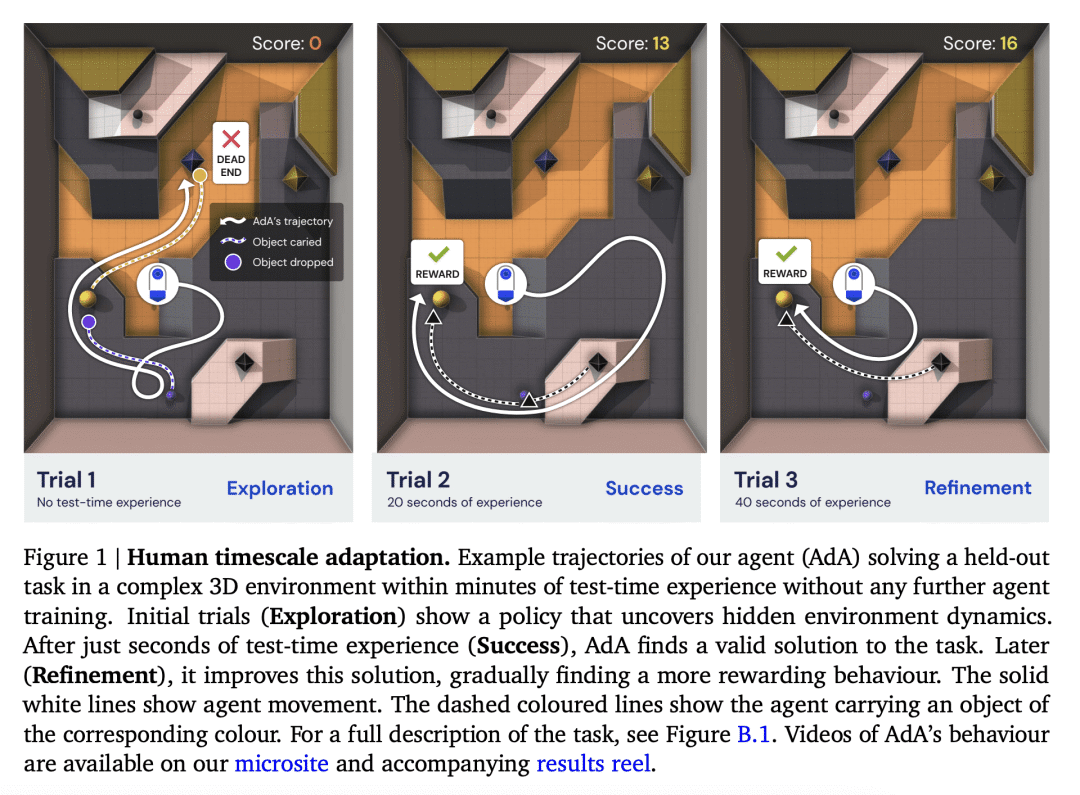 Score: 0

DEAD END

AdA's trajectory
Object caried
Object dropped

Trial 1
No test-time experience
Exploration

Score: 13

REWARD

Trial 2
20 seconds of experience
Success

Score: 16

REWARD

Trial 3
40 seconds of experience
Refinement

Figure 1 | **Human timescale adaptation.** Example trajectories of our agent (AdA) solving a held-out task in a complex 3D environment within minutes of test-time experience without any further agent training. Initial trials (**Exploration**) show a policy that uncovers hidden environment dynamics. After just seconds of test-time experience (**Success**), AdA finds a valid solution to the task. Later (**Refinement**), it improves this solution, gradually finding a more rewarding behaviour. The solid white lines show agent movement. The dashed coloured lines show the agent carrying an object of the corresponding colour. For a full description of the task, see Figure B.1. Videos of AdA's behaviour are available on our microsite and accompanying results reel.