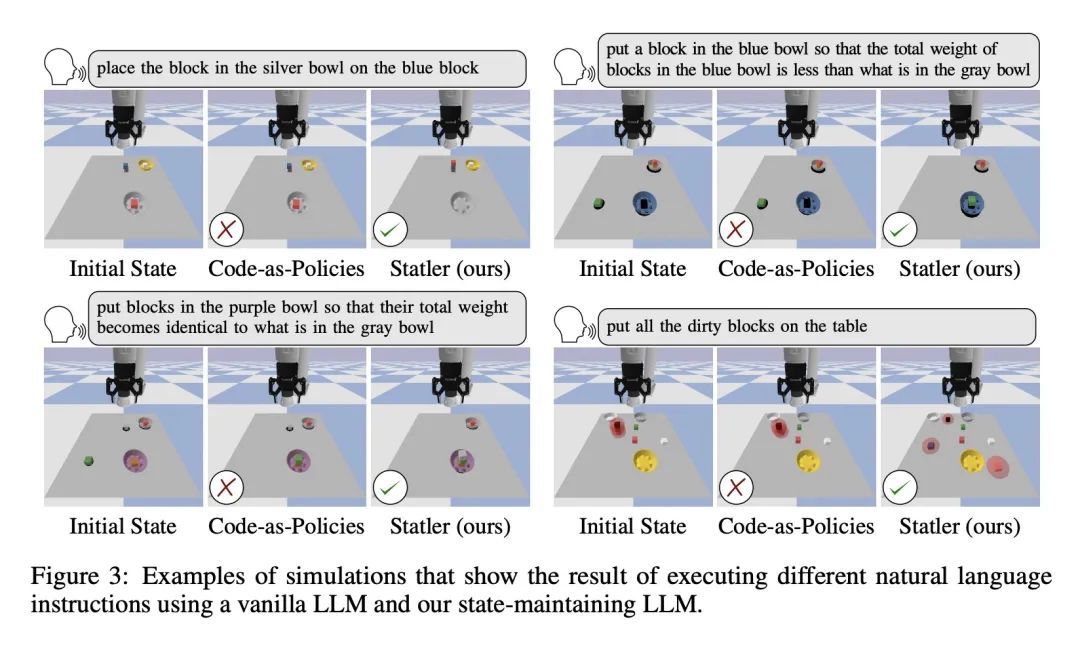 place the block in the silver bowl on the blue block

Initial State Code-as-Policies Statler (ours)

put a block in the blue bowl so that the total weight of blocks in the blue bowl is less than what is in the gray bowl

Initial State Code-as-Policies Statler (ours)

put blocks in the purple bowl so that their total weight becomes identical to what is in the gray bowl

Initial State Code-as-Policies Statler (ours)

put all the dirty blocks on the table

Initial State Code-as-Policies Statler (ours)

Figure 3: Examples of simulations that show the result of executing different natural language instructions using a vanilla LLM and our state-maintaining LLM.