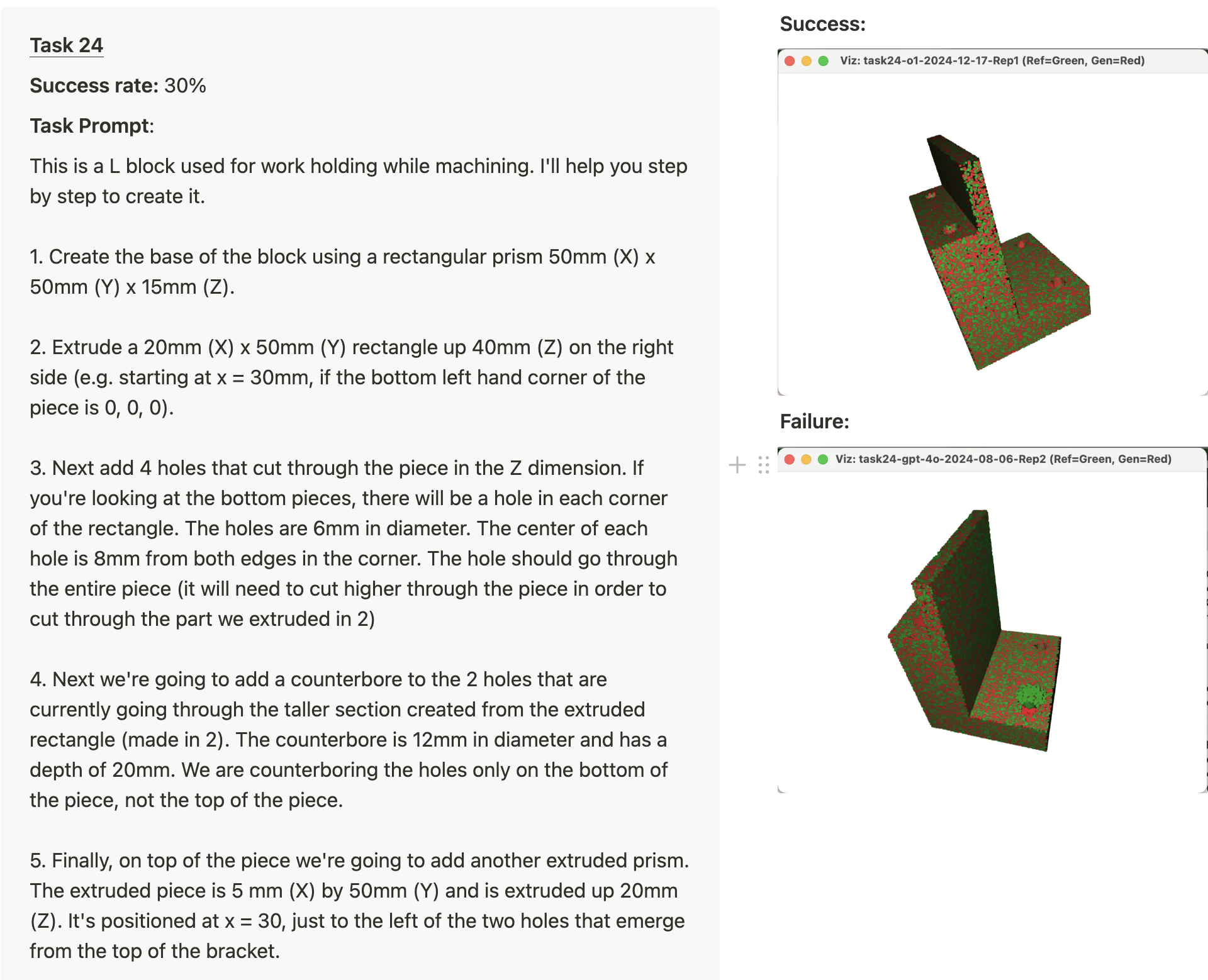 Task 24

Success rate: 30%

Task Prompt:

This is a L block used for work holding while machining. I'll help you step by step to create it.

1. Create the base of the block using a rectangular prism 50mm (X) x 50mm (Y) x 15mm (Z).

2. Extrude a 20mm (X) x 50mm (Y) rectangle up 40mm (Z) on the right side (e.g. starting at x = 30mm, if the bottom left hand corner of the piece is 0, 0, 0).

3. Next add 4 holes that cut through the piece in the Z dimension. If you're looking at the bottom pieces, there will be a hole in each corner of the rectangle. The holes are 6mm in diameter. The center of each hole is 8mm from both edges in the corner. The hole should go through the entire piece (it will need to cut higher through the piece in order to cut through the part we extruded in 2)

4. Next we're going to add a counterbore to the 2 holes that are currently going through the taller section created from the extruded rectangle (made in 2). The counterbore is 12mm in diameter and has a depth of 20mm. We are counterboring the holes only on the bottom of the piece, not the top of the piece.

5. Finally, on top of the piece we're going to add another extruded prism. The extruded piece is 5 mm (X) by 50mm (Y) and is extruded up 20mm (Z). It's positioned at x = 30, just to the left of the two holes that emerge from the top of the bracket.

Success:

Viz: task24-o1-2024-12-17-Rep1 (Ref=Green, Gen=Red)

Failure:

Viz: task24-gpt-4o-2024-08-06-Rep2 (Ref=Green, Gen=Red)